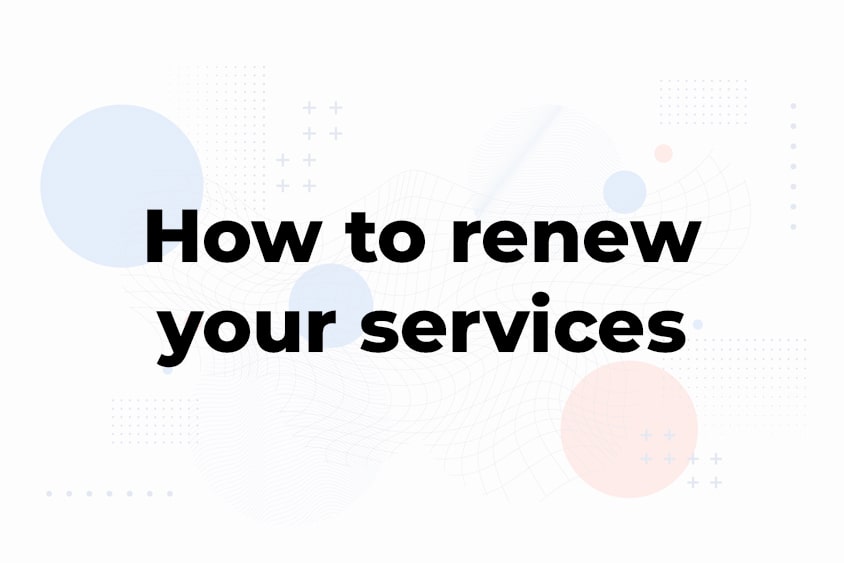 How to renew your services